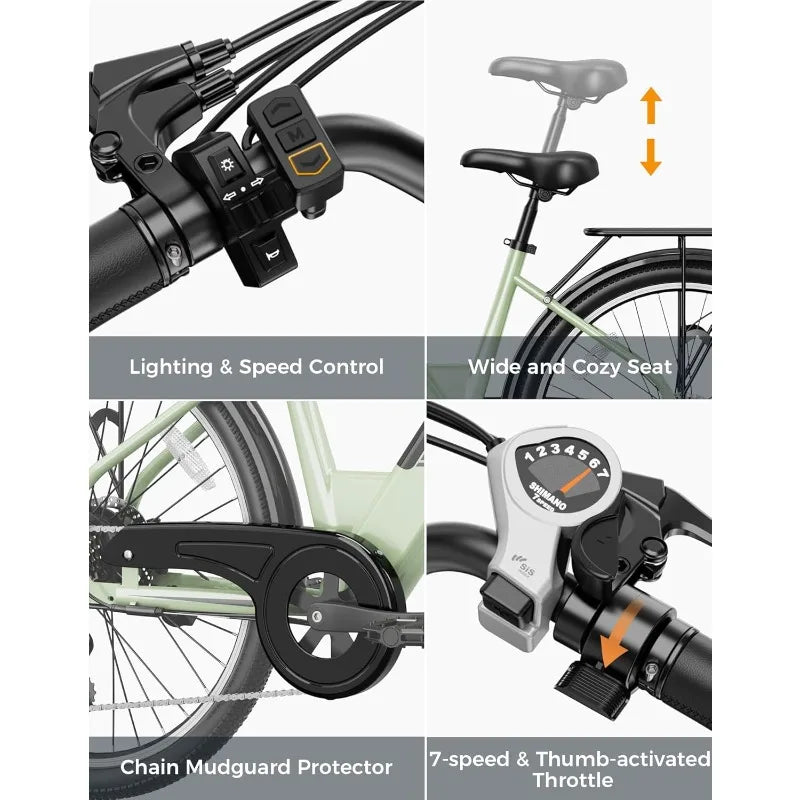 M

Lighting & Speed Control

Wide and Cozy Seat

1 2 3 4 5 6 7

SHIMANO
7 SPEED

SIS

Chain Mudguard Protector

7-speed & Thumb-activated Throttle