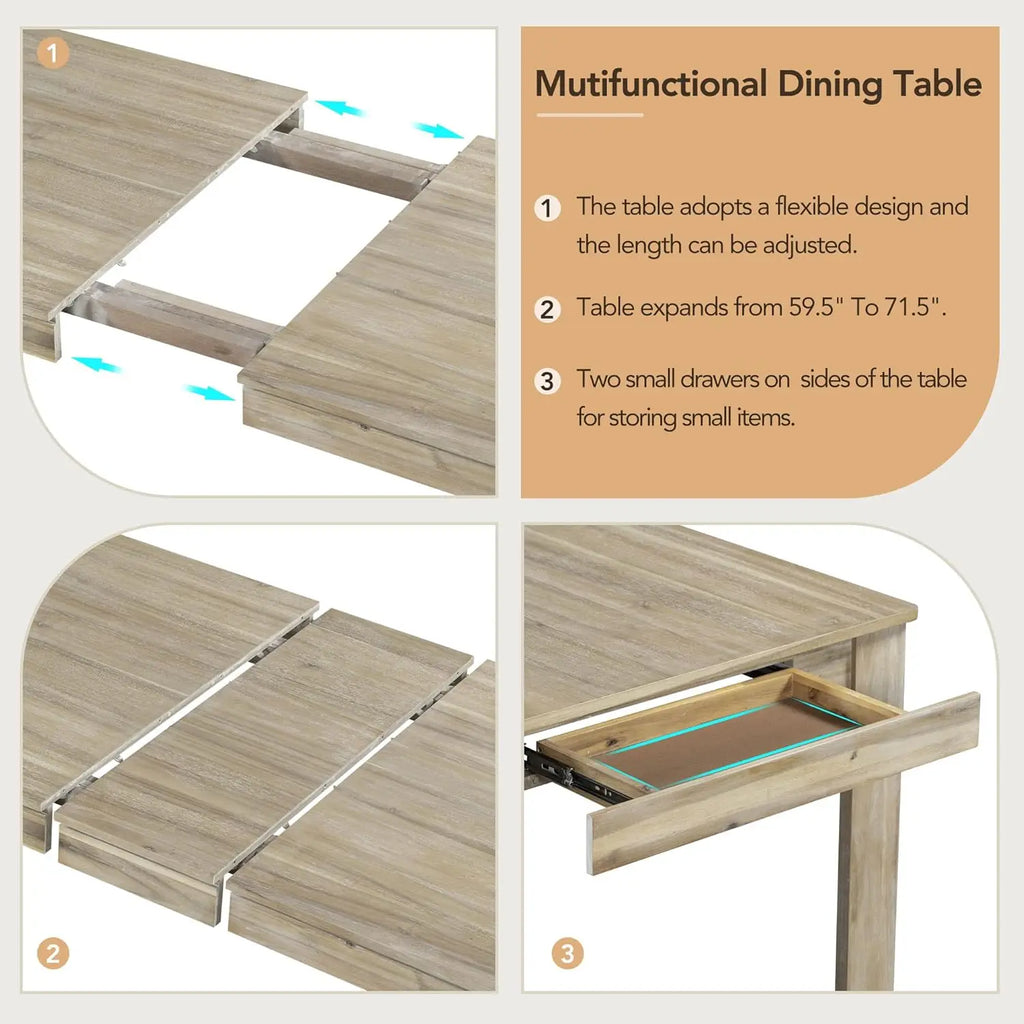 1

Mutifunctional Dining Table

1 The table adopts a flexible design and the length can be adjusted.

2 Table expands from 59.5" To 71.5".

3 Two small drawers on sides of the table for storing small items.

2

3