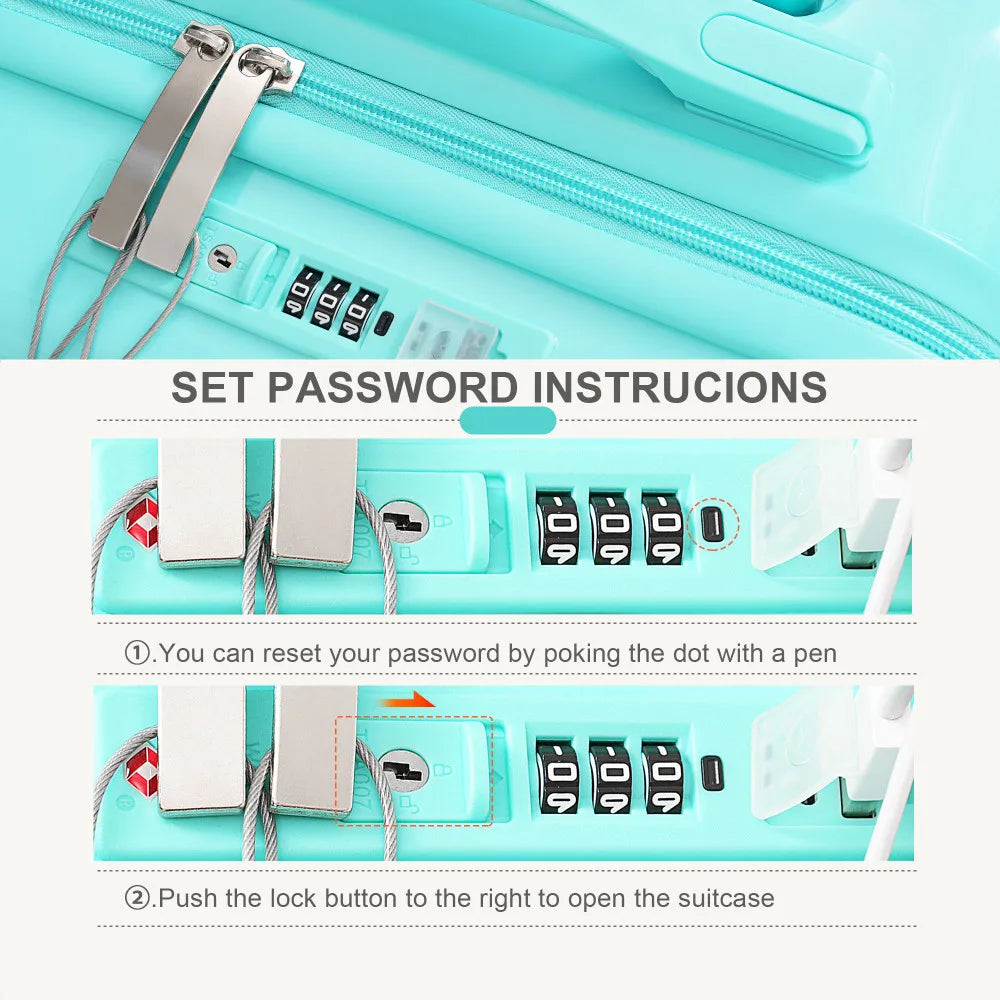 SET PASSWORD INSTRUCIONS

①.You can reset your password by poking the dot with a pen

②.Push the lock button to the right to open the suitcase