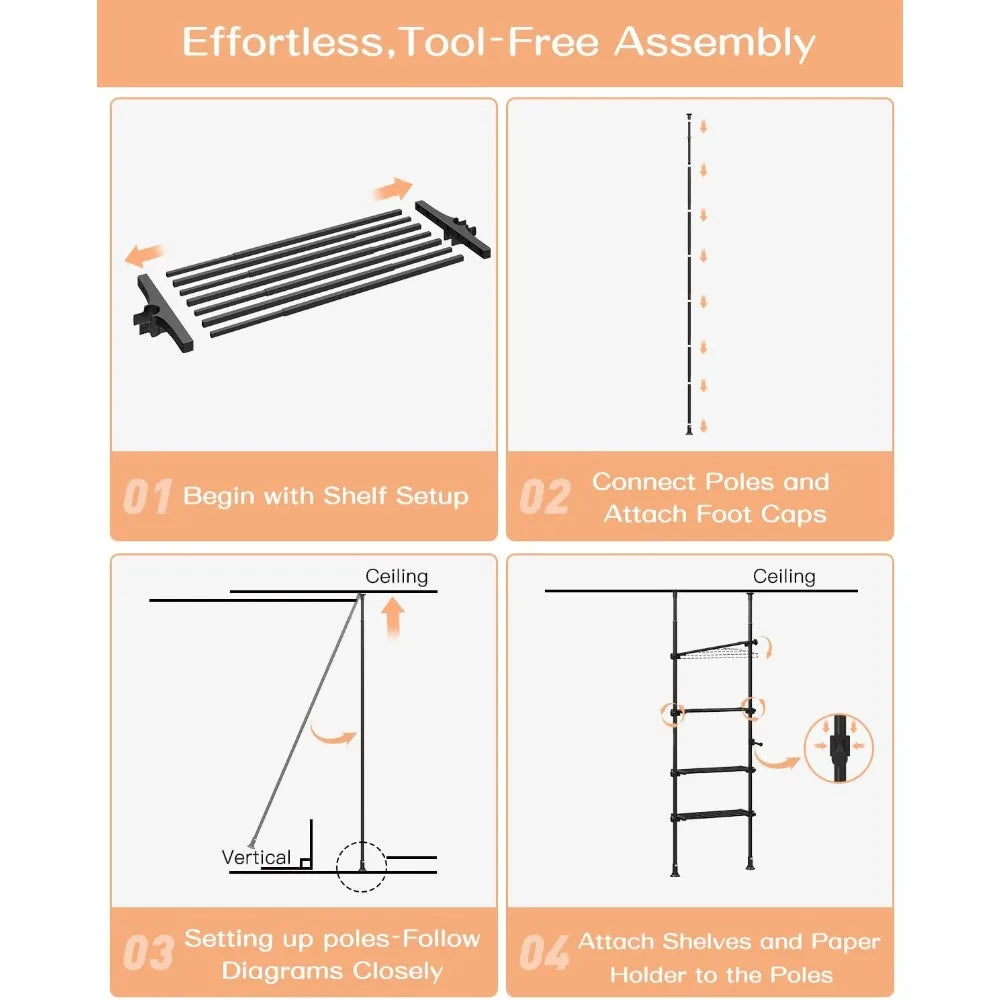 Effortless,Tool-Free Assembly

01 Begin with Shelf Setup

02 Connect Poles and Attach Foot Caps

Ceiling

Vertical

03 Setting up poles-Follow Diagrams Closely

Ceiling

04 Attach Shelves and Paper Holder to the Poles