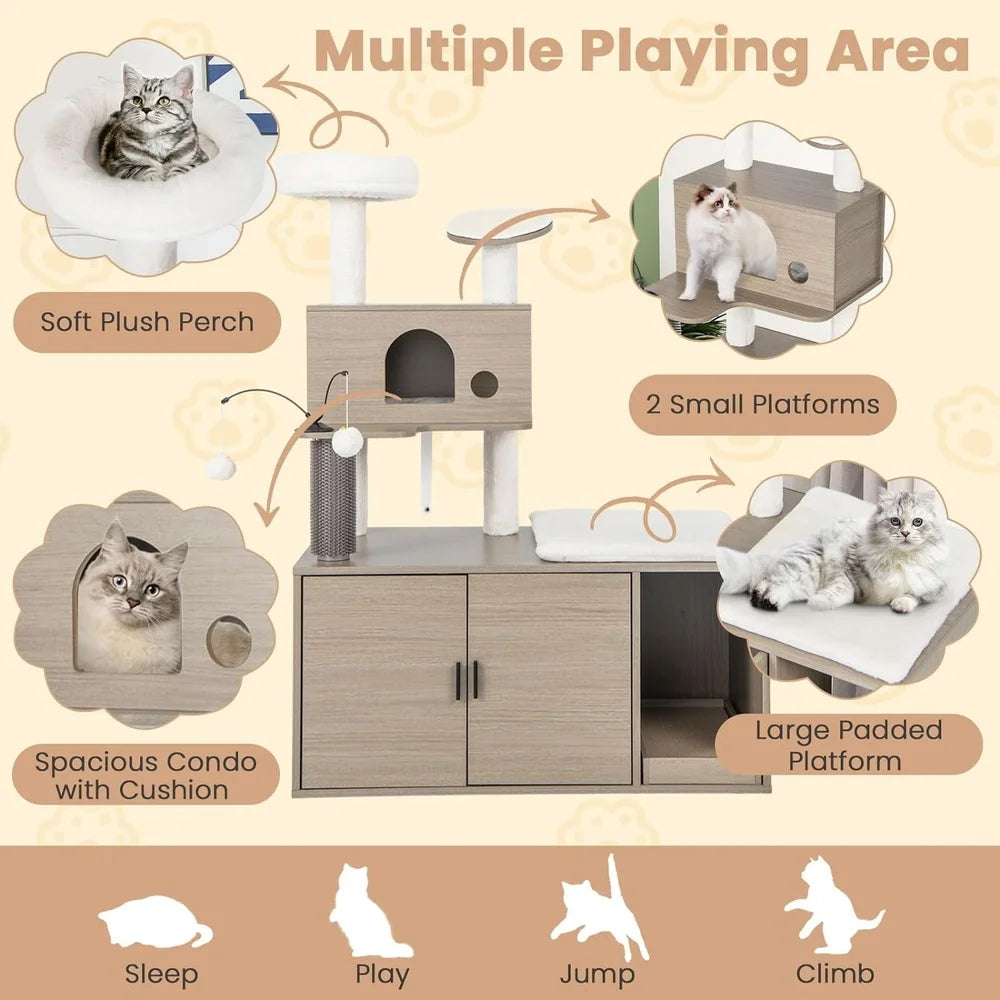 Multiple Playing Area

Soft Plush Perch

2 Small Platforms

Spacious Condo with Cushion

Large Padded Platform

Sleep

Play

Jump

Climb